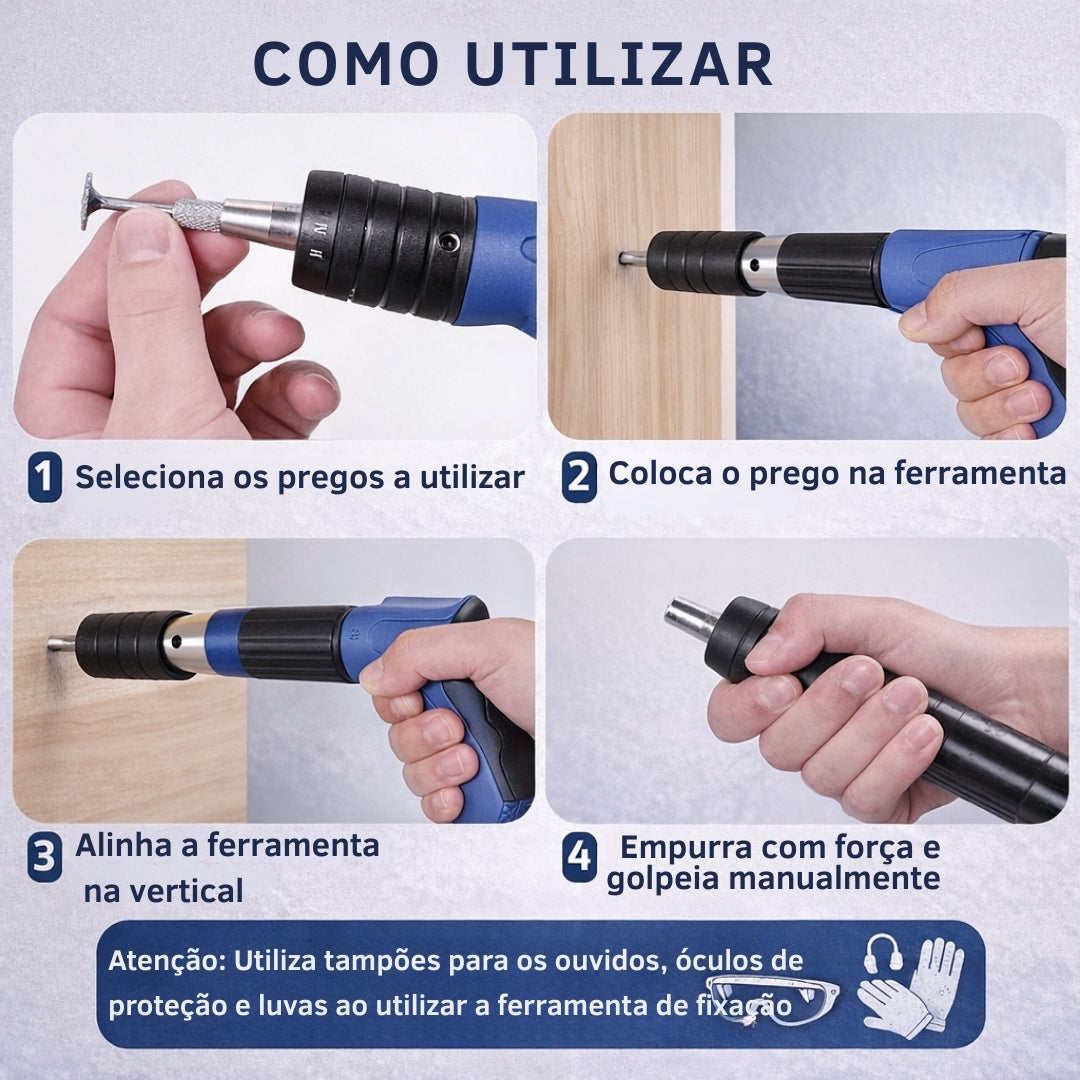 COMO UTILIZAR

1 Seleciona os pregos a utilizar

2 Coloca o prego na ferramenta

3 Alinha a ferramenta na vertical

4 Empurra com força e golpeia manualmente

Atenção: Utiliza tampões para os ouvidos, óculos de proteção e luvas ao utilizar a ferramenta de fixação